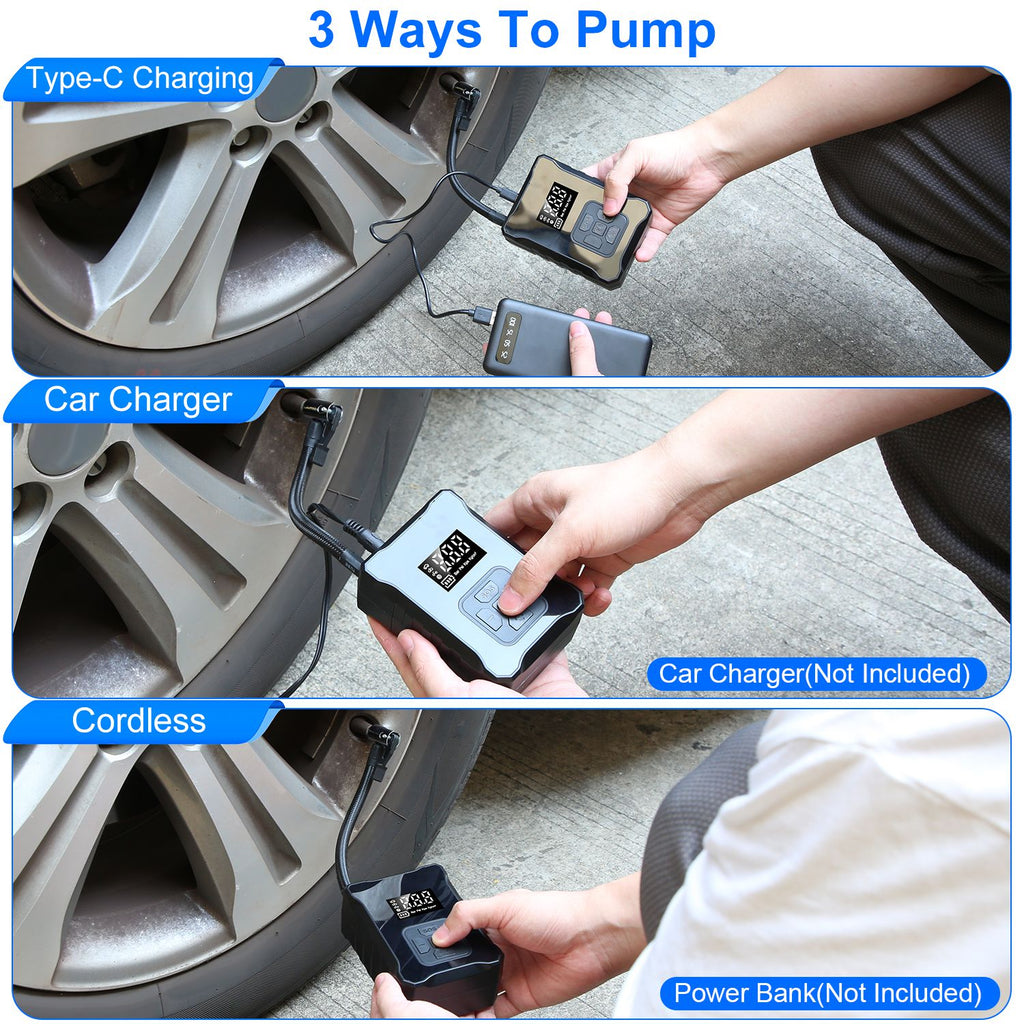 3 Ways To Pump

Type-C Charging

Car Charger

Car Charger(Not Included)

Cordless

Power Bank(Not Included)